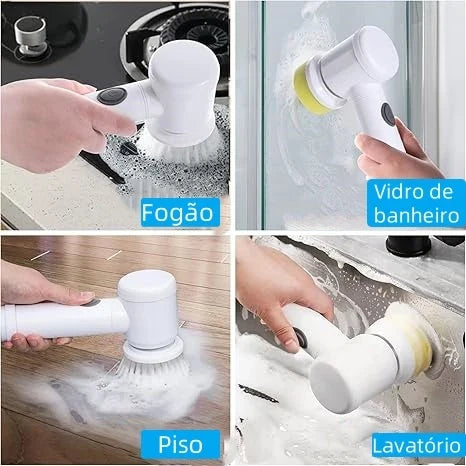 Fogão

Vidro de banheiro

Piso

Lavatório